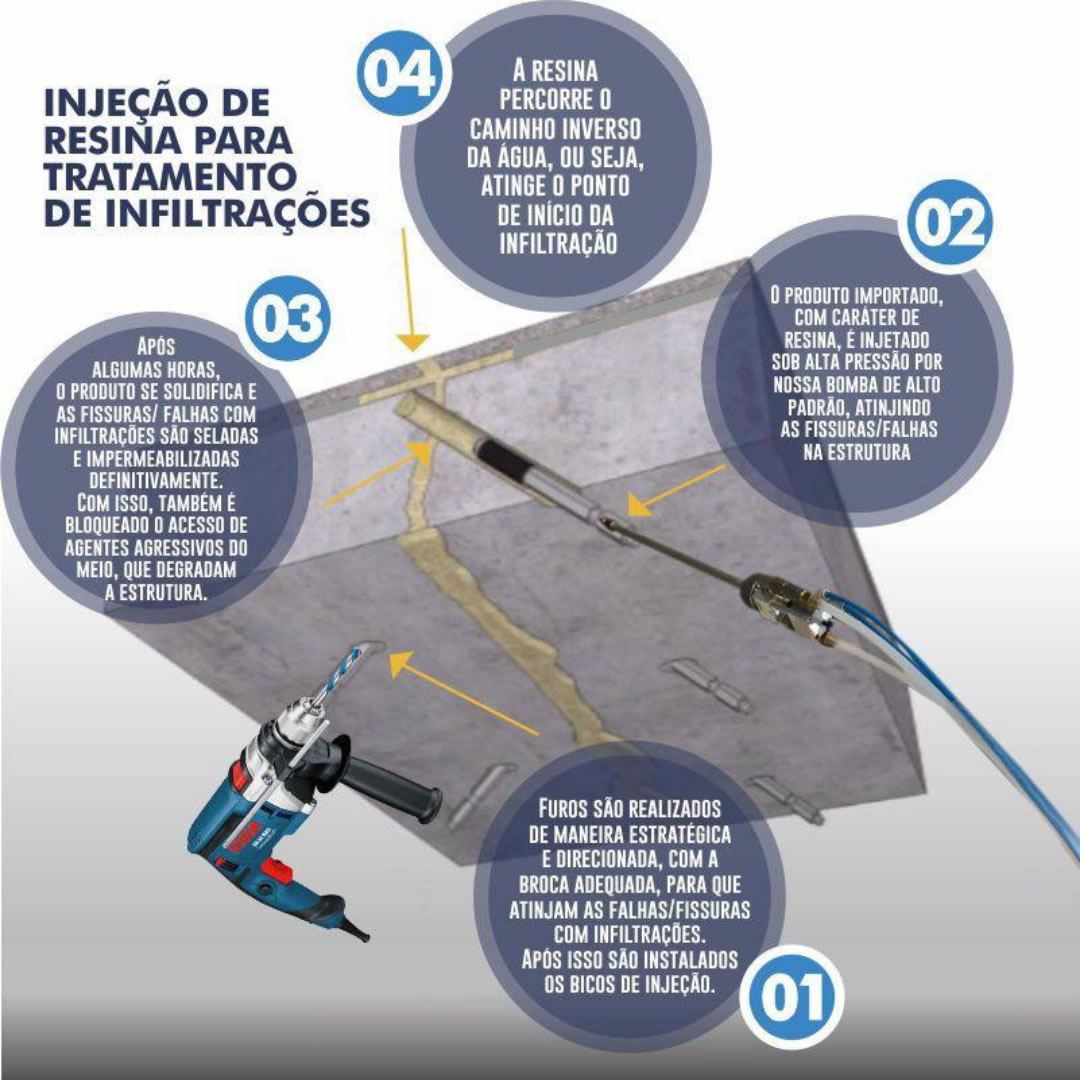 INJEÇÃO DE RESINA PARA TRATAMENTO DE INFILTRAÇÕES

04

A RESINA PERCORRE O CAMINHO INVERSO DA ÁGUA, OU SEJA, ATINGE O PONTO DE INÍCIO DA INFILTRAÇÃO

02

O PRODUTO IMPORTADO, COM CARÁTER DE RESINA, É INJETADO SOB ALTA PRESSÃO POR NOSSA BOMBA DE ALTO PADRÃO, ATINJINDO AS FISSURAS/FALHAS NA ESTRUTURA

03

APÓS ALGUMAS HORAS, O PRODUTO SE SOLIDIFICA E AS FISSURAS/ FALHAS COM INFILTRAÇÕES SÃO SELADAS E IMPERMEABILIZADAS DEFINITIVAMENTE. COM ISSO, TAMBÉM É BLOQUEADO O ACESSO DE AGENTES AGRESSIVOS DO MEIO, QUE DEGRADAM A ESTRUTURA.

FUROS SÃO REALIZADOS DE MANEIRA ESTRATÉGICA E DIRECIONADA, COM A BROCA ADEQUADA, PARA QUE ATINJAM AS FALHAS/FISSURAS COM INFILTRAÇÕES. APÓS ISSO SÃO INSTALADOS OS BICOS DE INJEÇÃO.

01